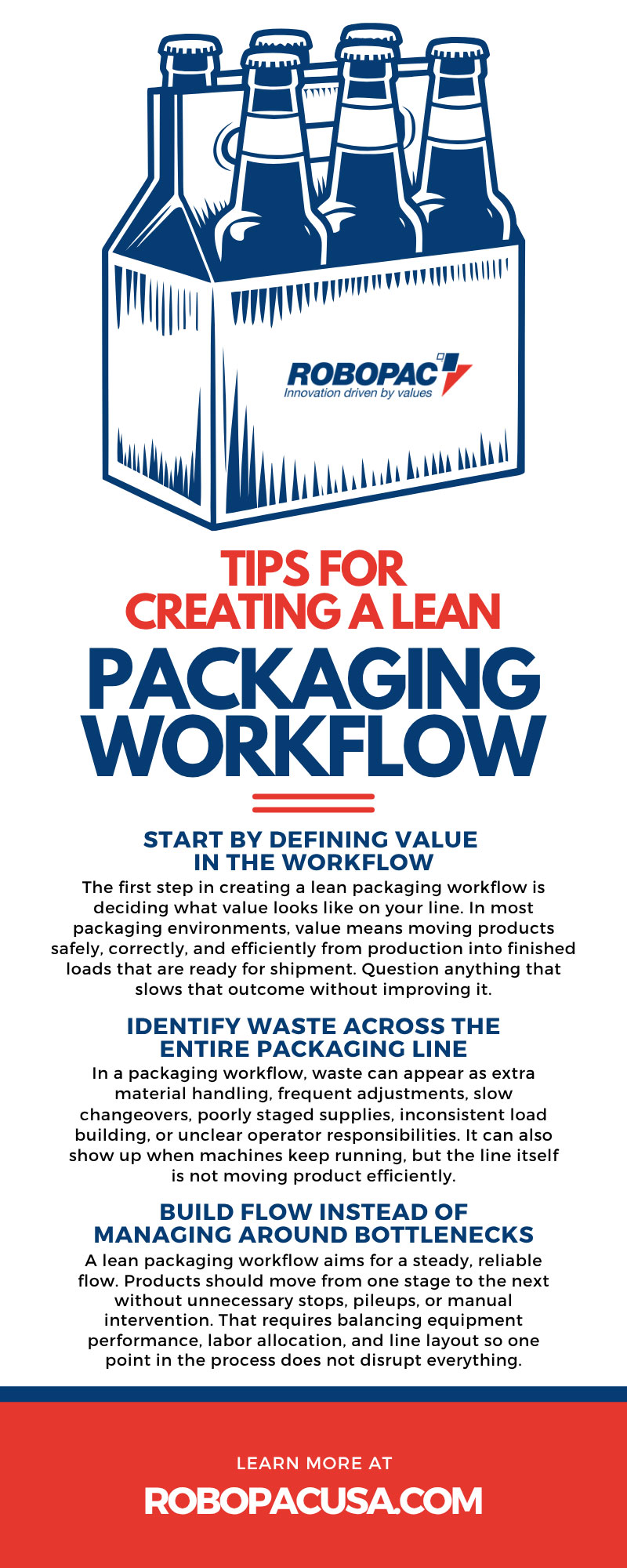 ROBOPAC
Innovation driven by values

TIPS FOR CREATING A LEAN PACKAGING WORKFLOW

START BY DEFINING VALUE IN THE WORKFLOW
The first step in creating a lean packaging workflow is deciding what value looks like on your line. In most packaging environments, value means moving products safely, correctly, and efficiently from production into finished loads that are ready for shipment. Question anything that slows that outcome without improving it.

IDENTIFY WASTE ACROSS THE ENTIRE PACKAGING LINE
In a packaging workflow, waste can appear as extra material handling, frequent adjustments, slow changeovers, poorly staged supplies, inconsistent load building, or unclear operator responsibilities. It can also show up when machines keep running, but the line itself is not moving product efficiently.

BUILD FLOW INSTEAD OF MANAGING AROUND BOTTLENECKS
A lean packaging workflow aims for a steady, reliable flow. Products should move from one stage to the next without unnecessary stops, pileups, or manual intervention. That requires balancing equipment performance, labor allocation, and line layout so one point in the process does not disrupt everything.

LEARN MORE AT
ROBOPACUSA.COM