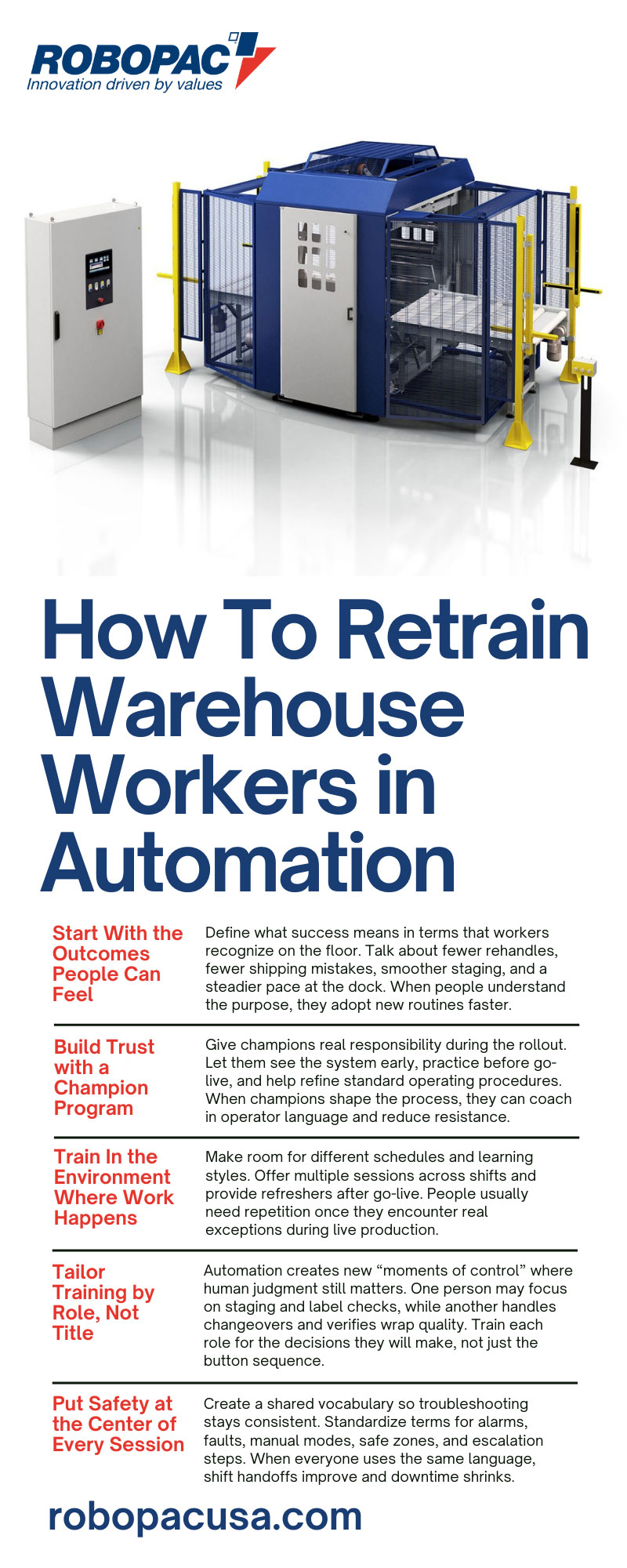 ROBOPAC
Innovation driven by values

How To Retrain Warehouse Workers in Automation

Start With the Outcomes People Can Feel

Define what success means in terms that workers recognize on the floor. Talk about fewer rehandles, fewer shipping mistakes, smoother staging, and a steadier pace at the dock. When people understand the purpose, they adopt new routines faster.

Build Trust with a Champion Program

Give champions real responsibility during the rollout. Let them see the system early, practice before go-live, and help refine standard operating procedures. When champions shape the process, they can coach in operator language and reduce resistance.

Train In the Environment Where Work Happens

Make room for different schedules and learning styles. Offer multiple sessions across shifts and provide refreshers after go-live. People usually need repetition once they encounter real exceptions during live production.

Tailor Training by Role, Not Title

Automation creates new “moments of control” where human judgment still matters. One person may focus on staging and label checks, while another handles changeovers and verifies wrap quality. Train each role for the decisions they will make, not just the button sequence.

Put Safety at the Center of Every Session

Create a shared vocabulary so troubleshooting stays consistent. Standardize terms for alarms, faults, manual modes, safe zones, and escalation steps. When everyone uses the same language, shift handoffs improve and downtime shrinks.

robopacusa.com