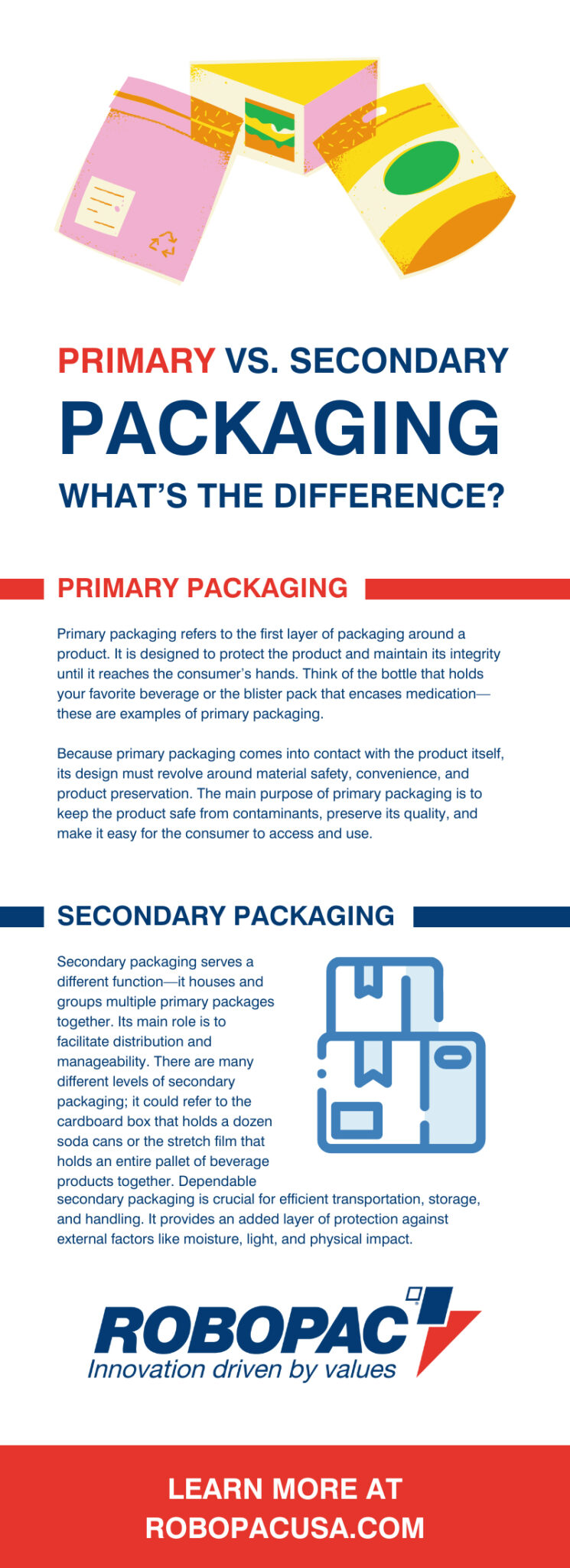 PRIMARY VS. SECONDARY

PACKAGING

WHAT'S THE DIFFERENCE?

PRIMARY PACKAGING

Primary packaging refers to the first layer of packaging around a product. It is designed to protect the product and maintain its integrity until it reaches the consumer's hands. Think of the bottle that holds your favorite beverage or the blister pack that encases medication—these are examples of primary packaging.

Because primary packaging comes into contact with the product itself, its design must revolve around material safety, convenience, and product preservation. The main purpose of primary packaging is to keep the product safe from contaminants, preserve its quality, and make it easy for the consumer to access and use.

SECONDARY PACKAGING

Secondary packaging serves a different function—it houses and groups multiple primary packages together. Its main role is to facilitate distribution and manageability. There are many different levels of secondary packaging; it could refer to the cardboard box that holds a dozen soda cans or the stretch film that holds an entire pallet of beverage products together. Dependable secondary packaging is crucial for efficient transportation, storage, and handling. It provides an added layer of protection against external factors like moisture, light, and physical impact.

ROBOPAC
Innovation driven by values

LEARN MORE AT
ROBOPACUSA.COM